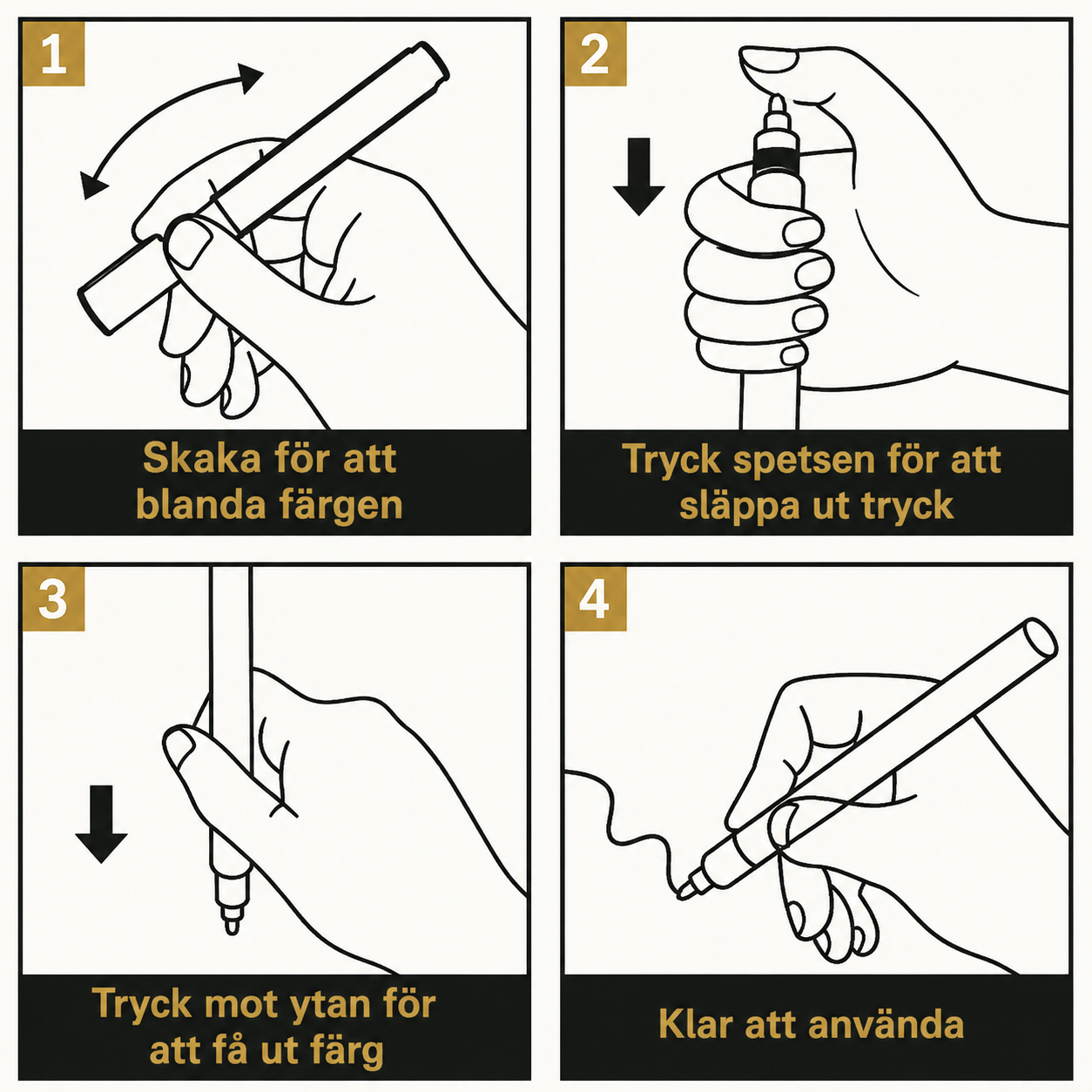 1
Skaka för att blanda färgen

2
Tryck spetsen för att släppa ut tryck

3
Tryck mot ytan för att få ut färg

4
Klar att använda